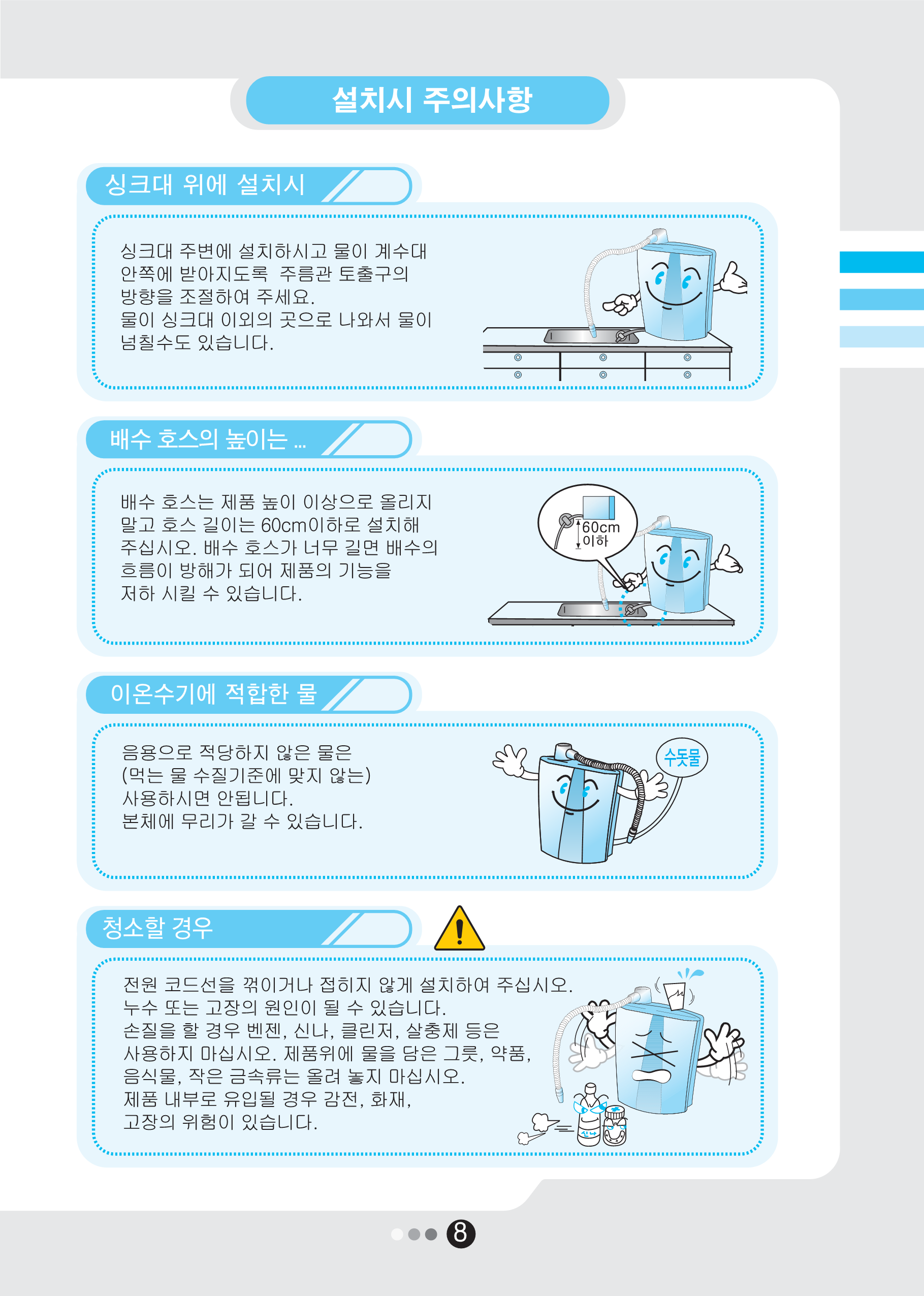 설치시 주의사항

싱크대 위에 설치시

싱크대 주변에 설치하시고 물이 계수대 안쪽에 받아지도록 주름관 토출구의 방향을 조절하여 주세요.
물이 싱크대 이외의 곳으로 나와서 물이 넘칠수도 있습니다.

배수 호스의 높이는 ...

배수 호스는 제품 높이 이상으로 올리지 말고 호스 길이는 60cm이하로 설치해 주십시오. 배수 호스가 너무 길면 배수의 흐름이 방해가 되어 제품의 기능을 저하 시킬 수 있습니다.

60cm
이하

이온수기에 적합한 물

음용으로 적당하지 않은 물은 (먹는 물 수질기준에 맞지 않는) 사용하시면 안됩니다.
본체에 무리가 갈 수 있습니다.

수돗물

청소할 경우

전원 코드선을 꺾이거나 접히지 않게 설치하여 주십시오.
누수 또는 고장의 원인이 될 수 있습니다.
손질을 할 경우 벤젠, 신나, 클린저, 살충제 등은 사용하지 마십시오. 제품위에 물을 담은 그릇, 약품, 음식물, 작은 금속류는 올려 놓지 마십시오.
제품 내부로 유입될 경우 감전, 화재, 고장의 위험이 있습니다.

신나

8