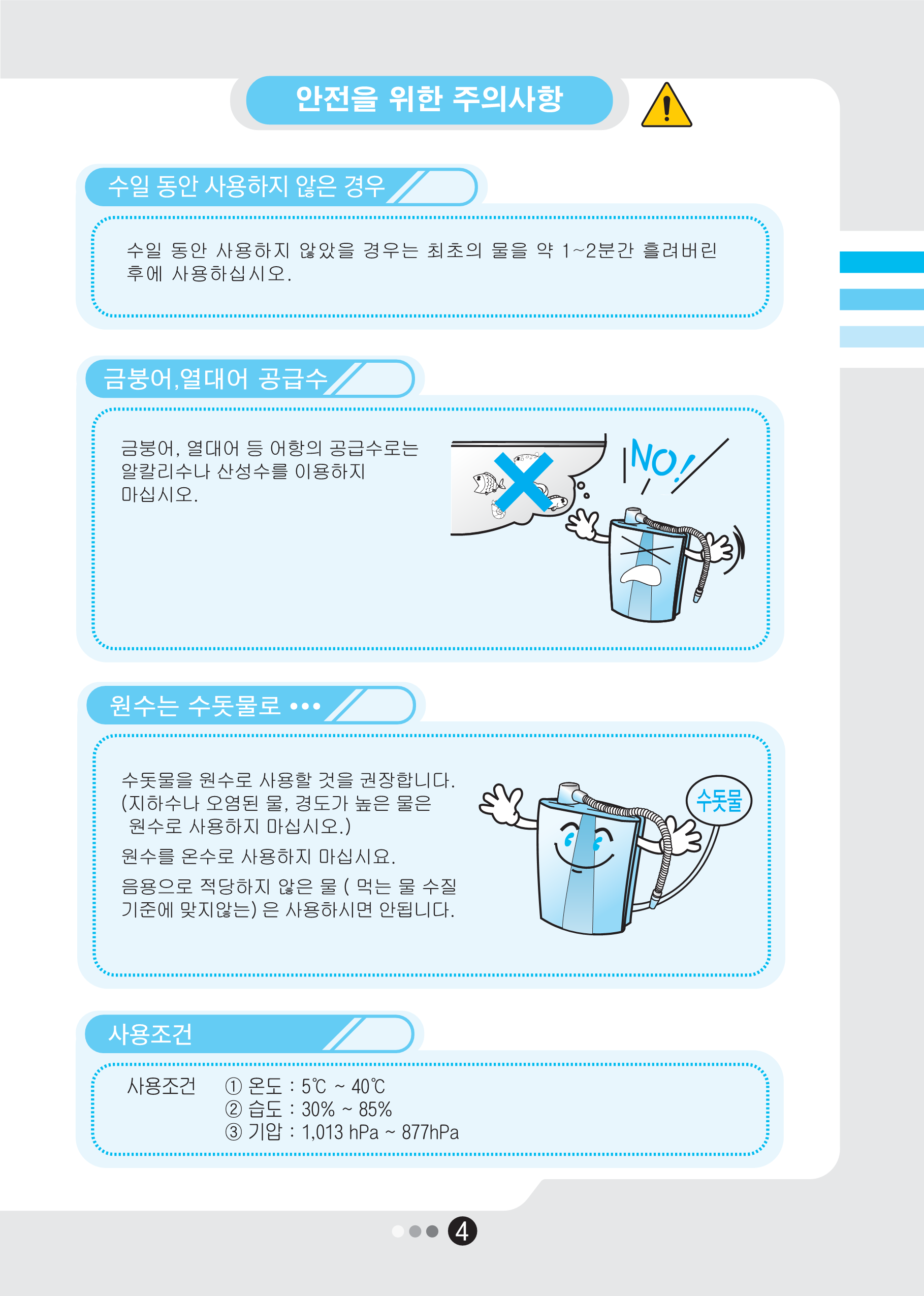 안전을 위한 주의사항

수일 동안 사용하지 않은 경우

수일 동안 사용하지 않았을 경우는 최초의 물을 약 1~2분간 흘려버린 후에 사용하십시오.

금붕어,열대어 공급수

금붕어, 열대어 등 어항의 공급수로는 알칼리수나 산성수를 이용하지 마십시오.

NO!

원수는 수돗물로 •••

수돗물을 원수로 사용할 것을 권장합니다. (지하수나 오염된 물, 경도가 높은 물은 원수로 사용하지 마십시오.)

원수를 온수로 사용하지 마십시요.

음용으로 적당하지 않은 물 ( 먹는 물 수질 기준에 맞지않는) 은 사용하시면 안됩니다.

수돗물

사용조건

사용조건 ① 온도 : 5℃ ~ 40℃
② 습도 : 30% ~ 85%
③ 기압 : 1,013 hPa ~ 877hPa

4