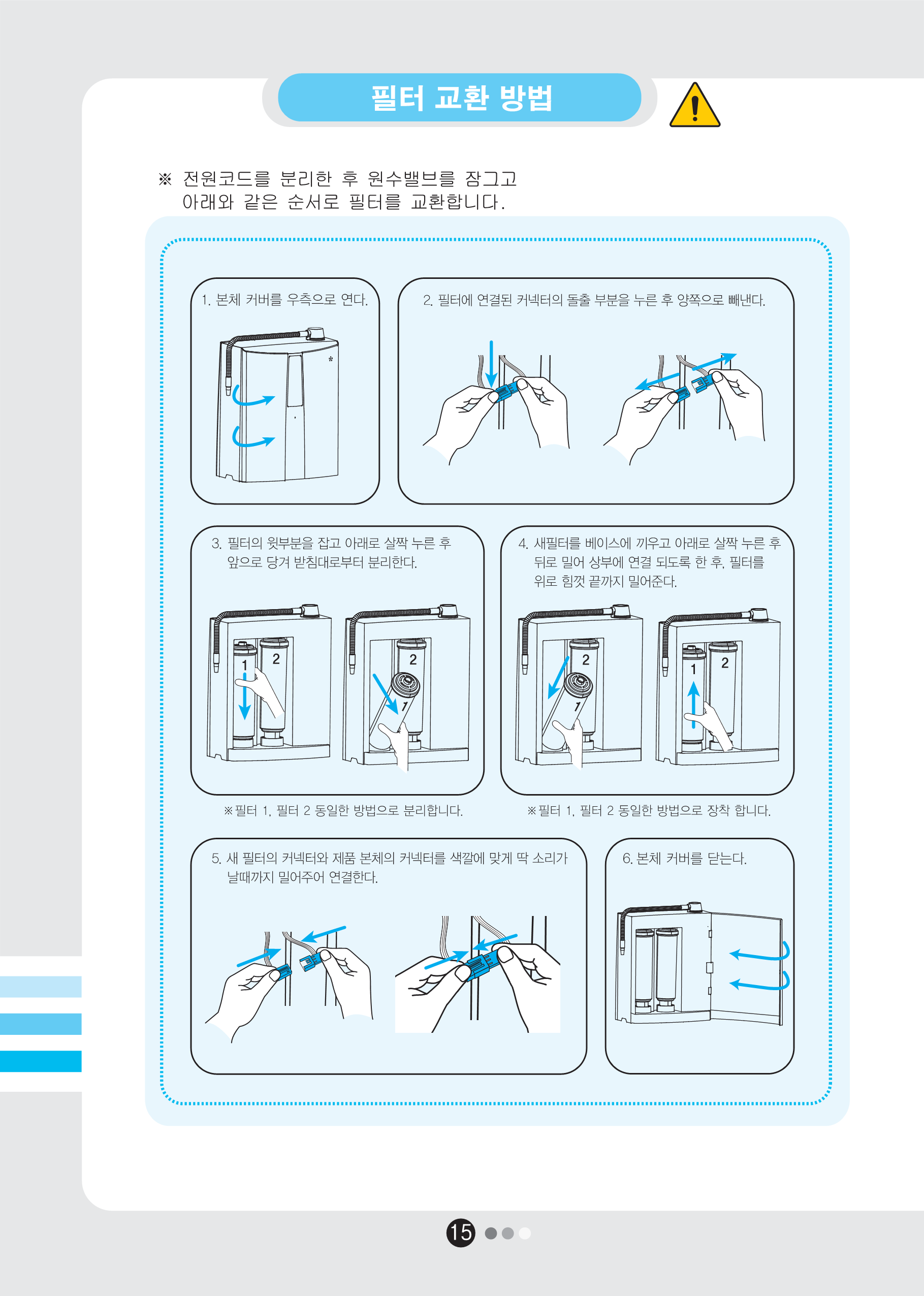 필터 교환 방법

※ 전원코드를 분리한 후 원수밸브를 잠그고 아래와 같은 순서로 필터를 교환합니다.

1. 본체 커버를 우측으로 연다.

2. 필터에 연결된 커넥터의 돌출 부분을 누른 후 양쪽으로 빼낸다.

3. 필터의 윗부분을 잡고 아래로 살짝 누른 후 앞으로 당겨 받침대로부터 분리한다.

1 2

2 1

※필터 1, 필터 2 동일한 방법으로 분리합니다.

4. 새필터를 베이스에 끼우고 아래로 살짝 누른 후 뒤로 밀어 상부에 연결 되도록 한 후, 필터를 위로 힘껏 끝까지 밀어준다.

2 1

1 2

※필터 1, 필터 2 동일한 방법으로 장착 합니다.

5. 새 필터의 커넥터와 제품 본체의 커넥터를 색깔에 맞게 딱 소리가 날때까지 밀어주어 연결한다.

6. 본체 커버를 닫는다.

15