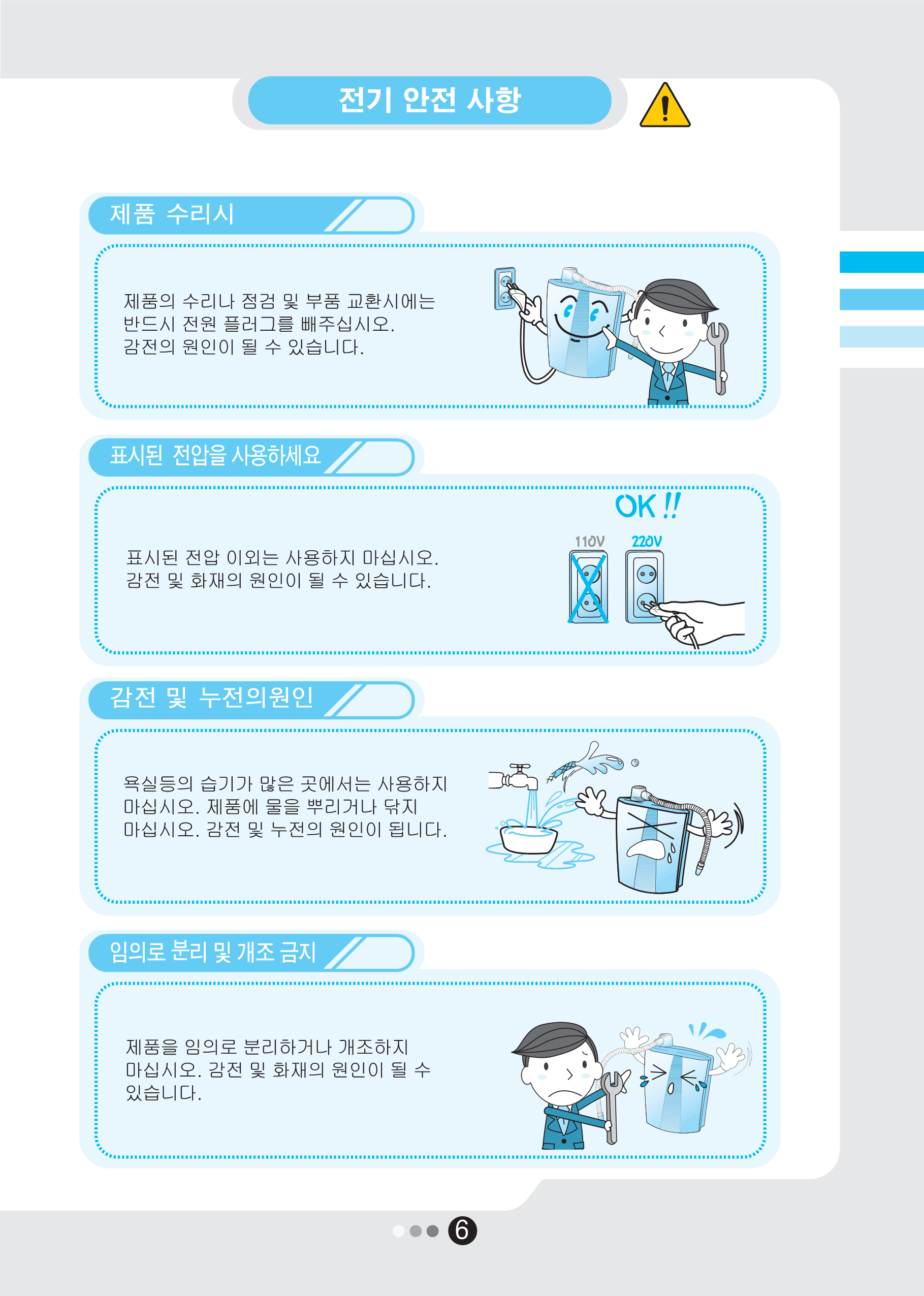 전기 안전 사항

제품 수리시

제품의 수리나 점검 및 부품 교환시에는 반드시 전원 플러그를 빼주십시오. 감전의 원인이 될 수 있습니다.

표시된 전압을 사용하세요

표시된 전압 이외는 사용하지 마십시오. 감전 및 화재의 원인이 될 수 있습니다.

OK !!

110V

220V

감전 및 누전의원인

욕실등의 습기가 많은 곳에서는 사용하지 마십시오. 제품에 물을 뿌리거나 닦지 마십시오. 감전 및 누전의 원인이 됩니다.

임의로 분리 및 개조 금지

제품을 임의로 분리하거나 개조하지 마십시오. 감전 및 화재의 원인이 될 수 있습니다.

6