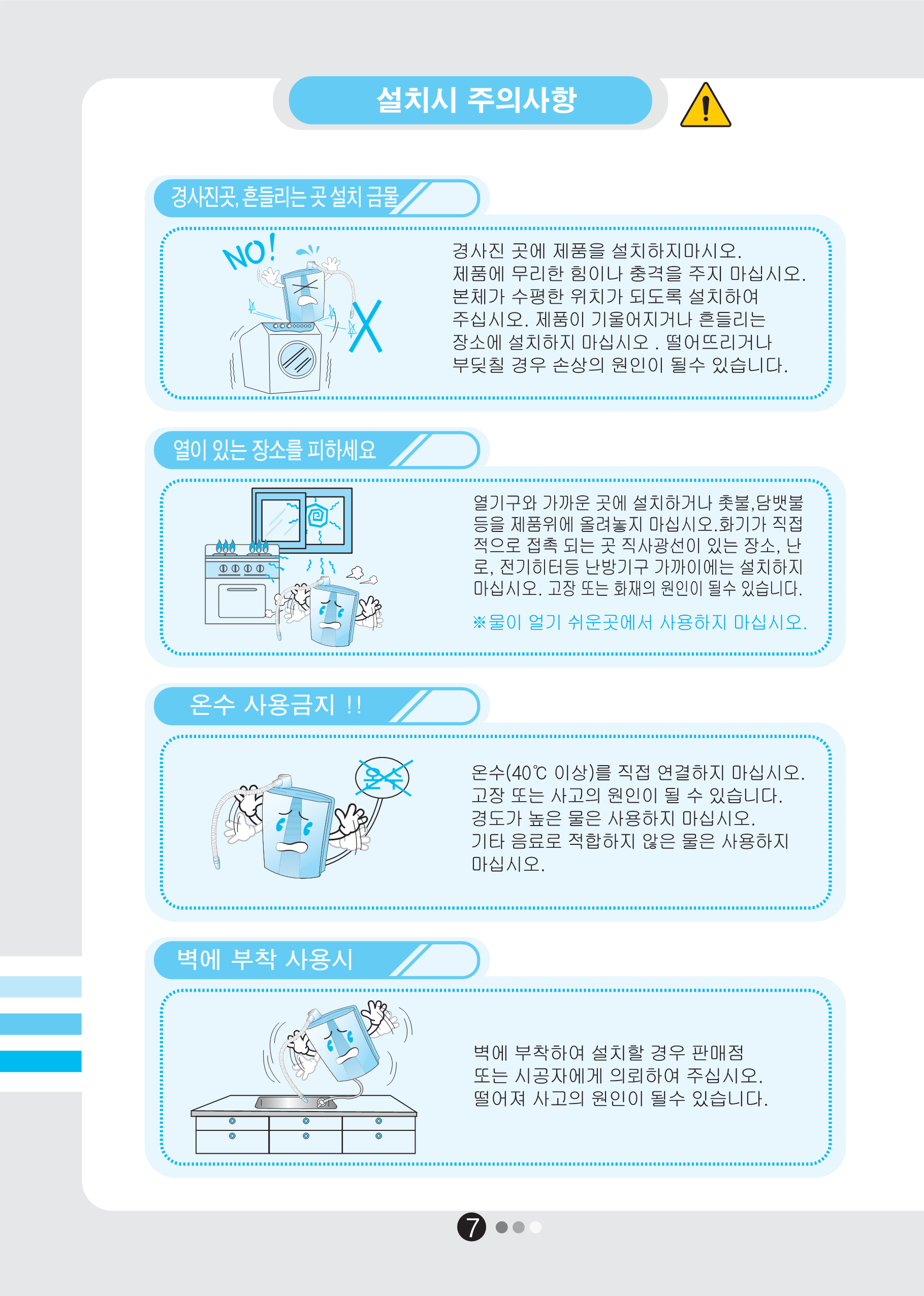 설치시 주의사항

경사진곳, 흔들리는 곳 설치 금물

NO!

경사진 곳에 제품을 설치하지마시오.
제품에 무리한 힘이나 충격을 주지 마십시오.
본체가 수평한 위치가 되도록 설치하여 주십시오. 제품이 기울어지거나 흔들리는 장소에 설치하지 마십시오 . 떨어뜨리거나 부딪칠 경우 손상의 원인이 될수 있습니다.

열이 있는 장소를 피하세요

열기구와 가까운 곳에 설치하거나 촛불,담뱃불 등을 제품위에 올려놓지 마십시오.화기가 직접적으로 접촉 되는 곳 직사광선이 있는 장소, 난로, 전기히터등 난방기구 가까이에는 설치하지 마십시오. 고장 또는 화재의 원인이 될수 있습니다.

※물이 얼기 쉬운곳에서 사용하지 마십시오.

온수 사용금지 !!

온수

온수(40℃ 이상)를 직접 연결하지 마십시오.
고장 또는 사고의 원인이 될 수 있습니다.
경도가 높은 물은 사용하지 마십시오.
기타 음료로 적합하지 않은 물은 사용하지 마십시오.

벽에 부착 사용시

벽에 부착하여 설치할 경우 판매점 또는 시공자에게 의뢰하여 주십시오.
떨어져 사고의 원인이 될수 있습니다.

7